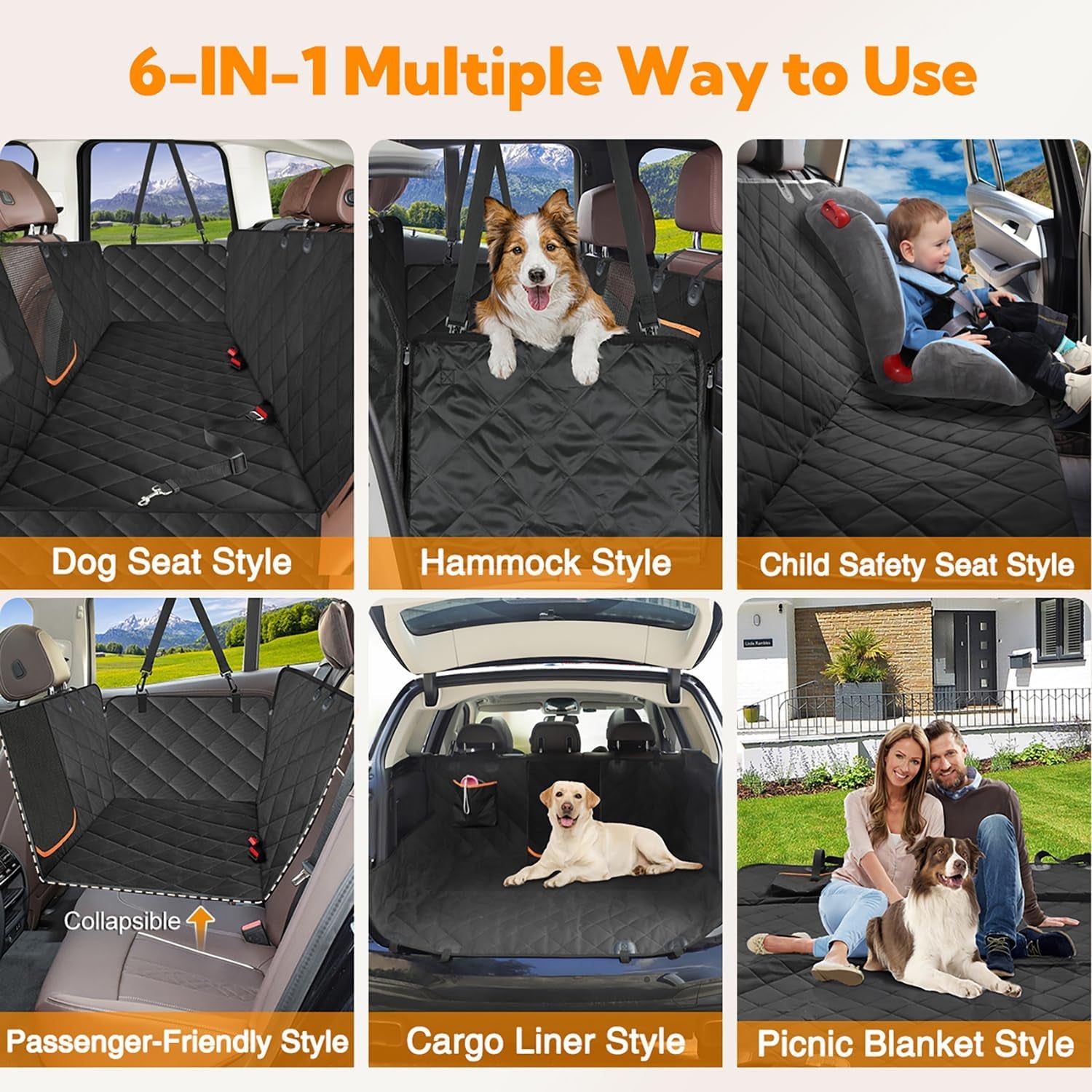 6-IN-1 Multiple Way to Use

Dog Seat Style

Hammock Style

Child Safety Seat Style

Collapsible

Passenger-Friendly Style

Cargo Liner Style

Picnic Blanket Style