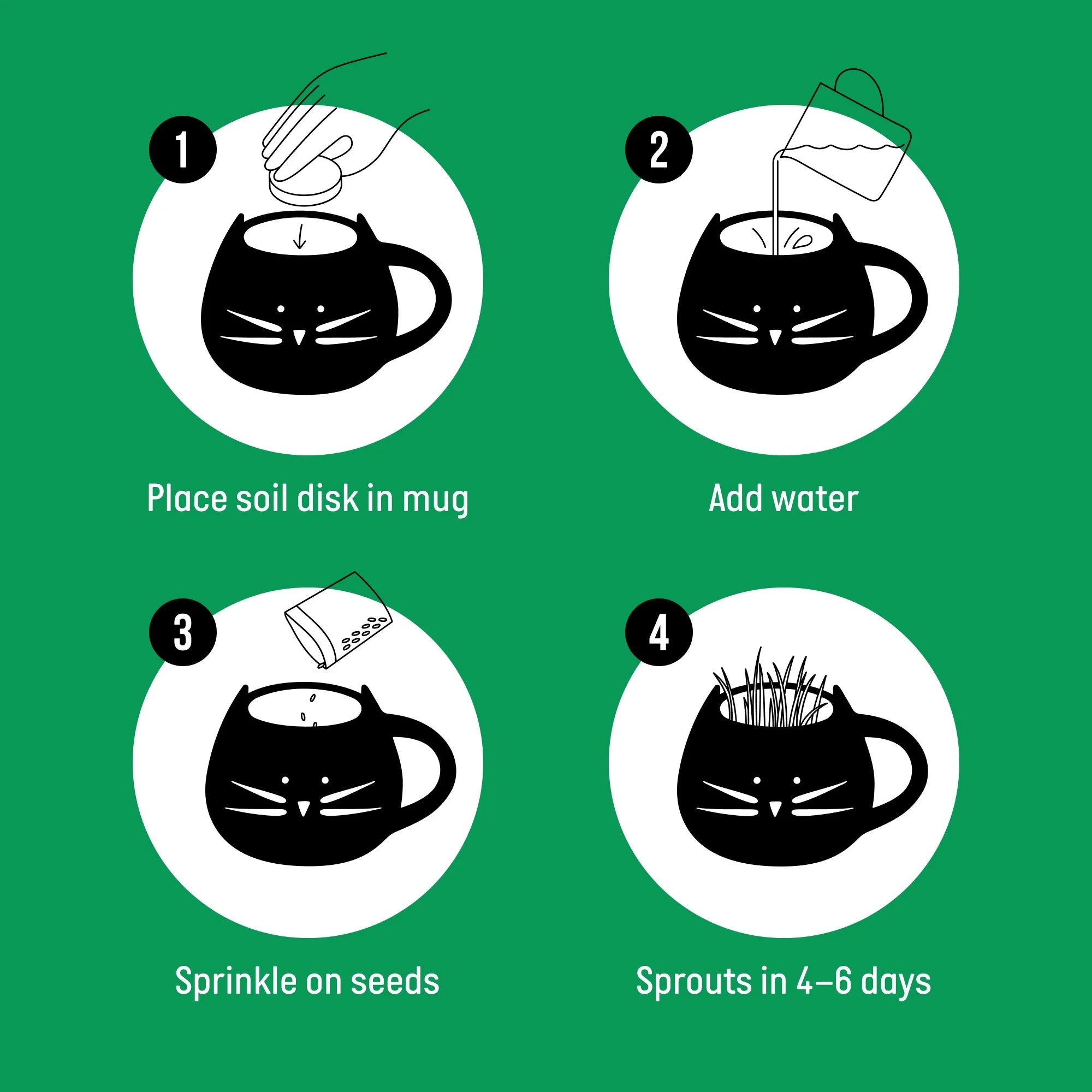 1

Place soil disk in mug

2

Add water

3

Sprinkle on seeds

4

Sprouts in 4–6 days